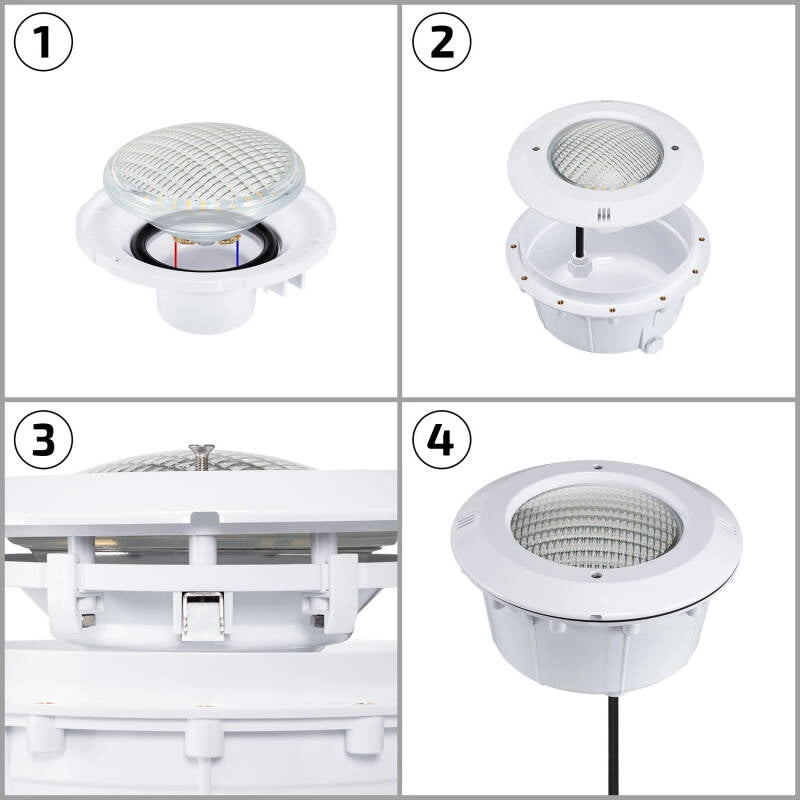 1

2

3

4