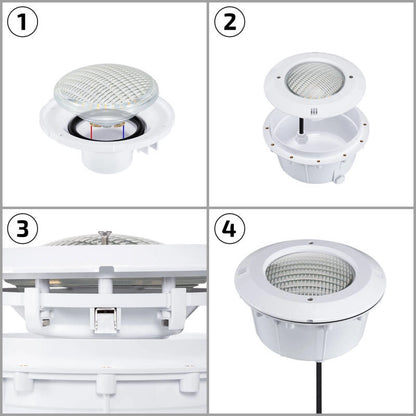 1

2

3

4